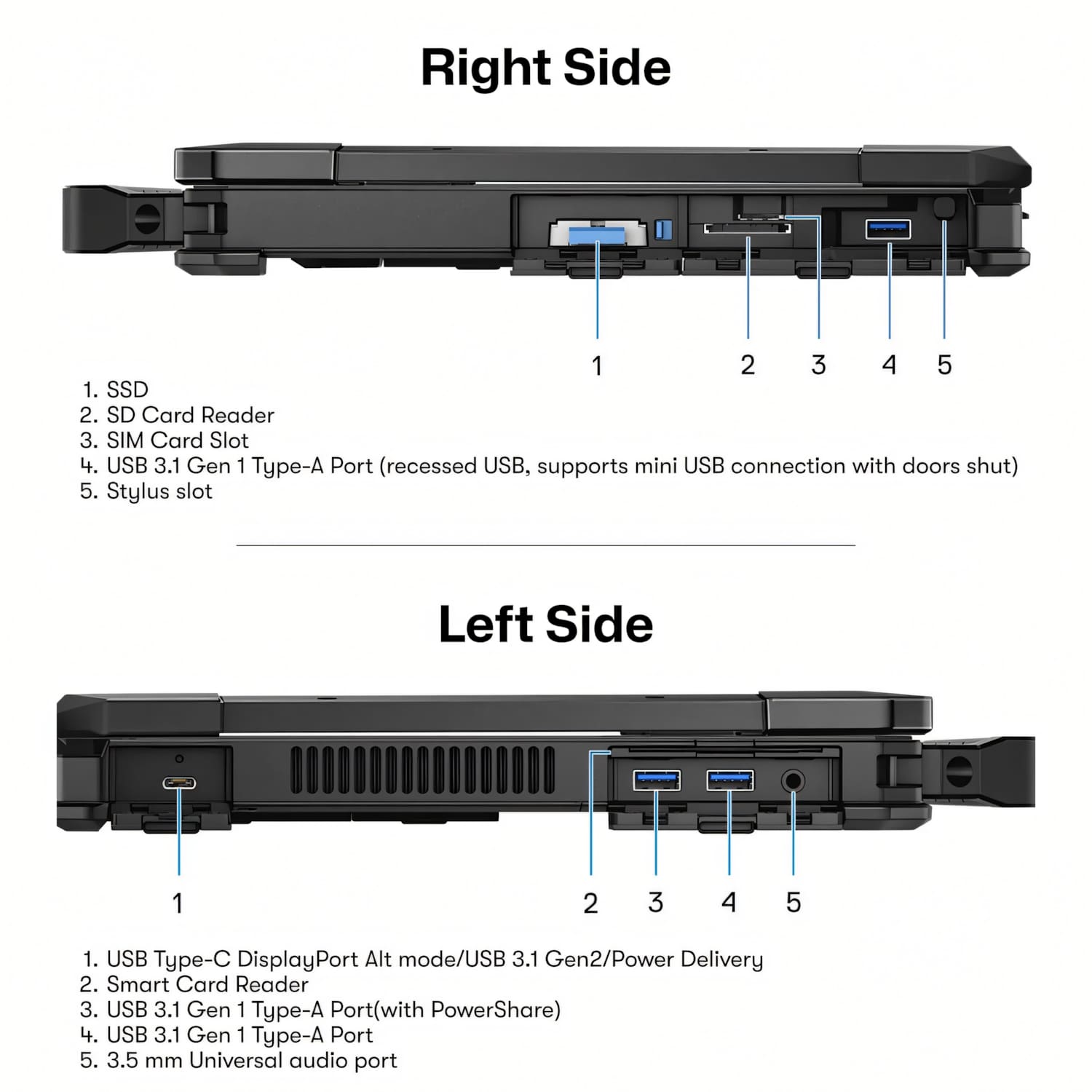 Right Side

1 2 3 4 5

1. SSD
2. SD Card Reader
3. SIM Card Slot
4. USB 3.1 Gen 1 Type-A Port (recessed USB, supports mini USB connection with doors shut)
5. Stylus slot

Left Side

1 2 3 4 5

1. USB Type-C DisplayPort Alt mode/USB 3.1 Gen2/Power Delivery
2. Smart Card Reader
3. USB 3.1 Gen 1 Type-A Port(with PowerShare)
4. USB 3.1 Gen 1 Type-A Port
5. 3.5 mm Universal audio port